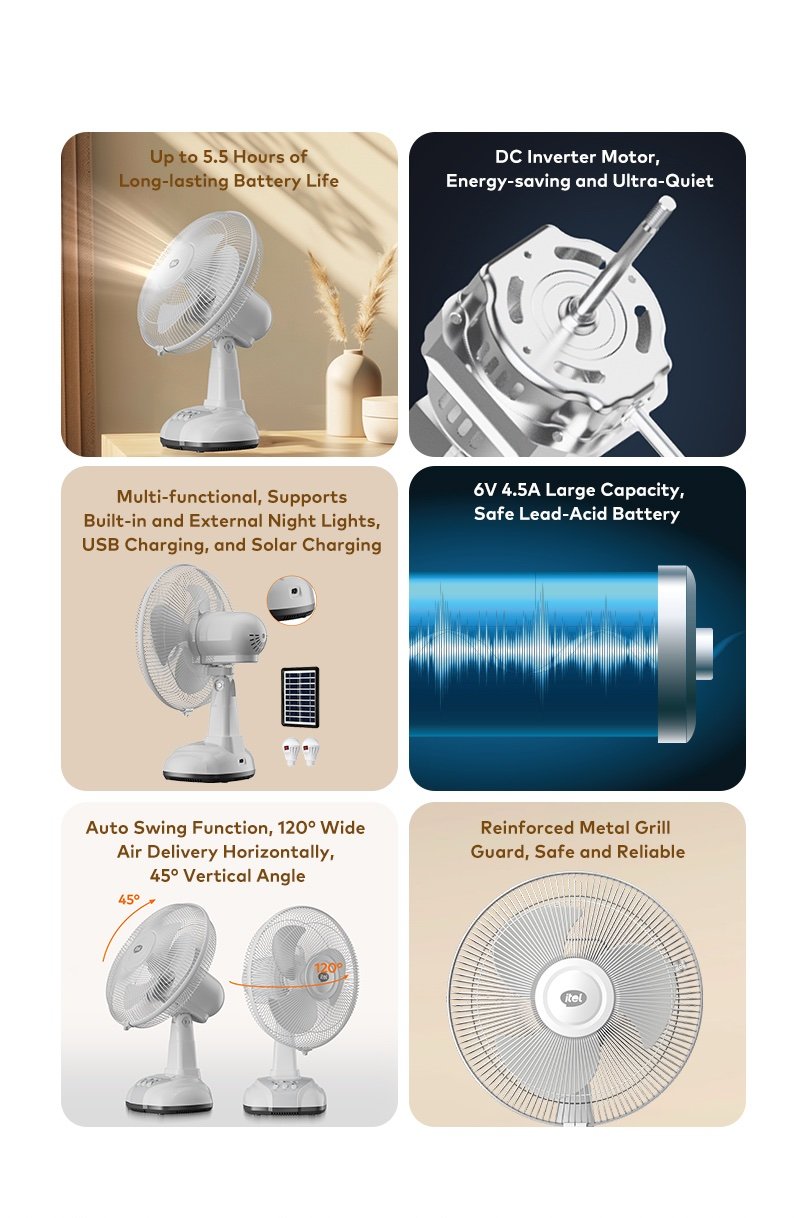 Up to 5.5 Hours of Long-lasting Battery Life

DC Inverter Motor, Energy-saving and Ultra-Quiet

Multi-functional, Supports Built-in and External Night Lights, USB Charging, and Solar Charging

6V 4.5A Large Capacity, Safe Lead-Acid Battery

Auto Swing Function, 120° Wide Air Delivery Horizontally, 45° Vertical Angle

45°

120°

Reinforced Metal Grill Guard, Safe and Reliable

itel